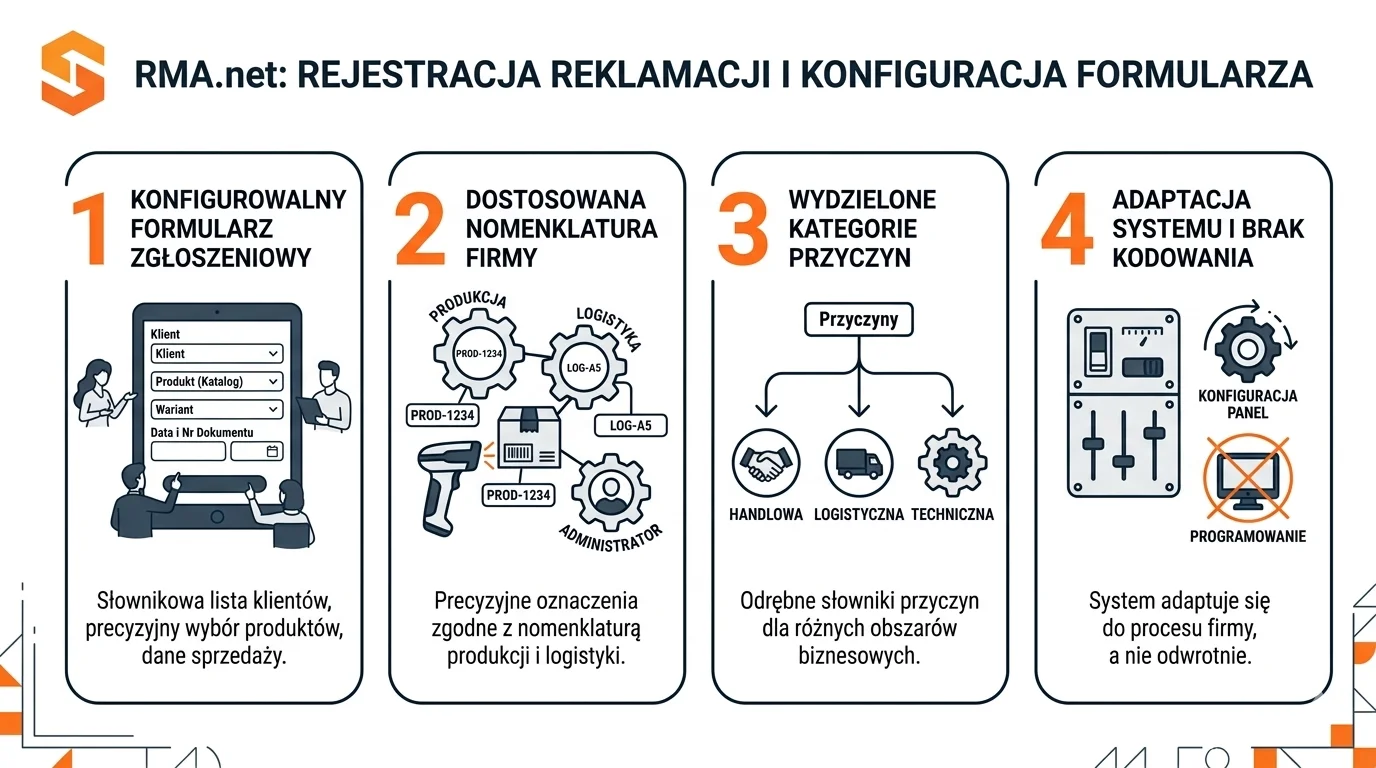 RMA.net: REJESTRACJA REKLAMACJI I KONFIGURACJA FORMULARZA

1 KONFIGUROWALNY FORMULARZ ZGŁOSZENIOWY

Klient
Klient
Produkt (Katalog)
Wariant
Data i Nr Dokumentu

Słownikowa lista klientów, precyzyjny wybór produktów, dane sprzedaży.

2 DOSTOSOWANA NOMENKLATURA FIRMY

PRODUKCJA
PROD-1234
LOGISTYKA
LOG-A5
PROD-1234
LOG-A5
PROD-1234
ADMINISTRATOR

Precyzyjne oznaczenia zgodne z nomenklaturą produkcji i logistyki.

3 WYDZIELONE KATEGORIE PRZYCZYN

Przyczyny
HANDLOWA
LOGISTYCZNA
TECHNICZNA

Odrębne słowniki przyczyn dla różnych obszarów biznesowych.

4 ADAPTACJA SYSTEMU I BRAK KODOWANIA

KONFIGURACJA PANEL
PROGRAMOWANIE

System adaptuje się do procesu firmy, a nie odwrotnie.